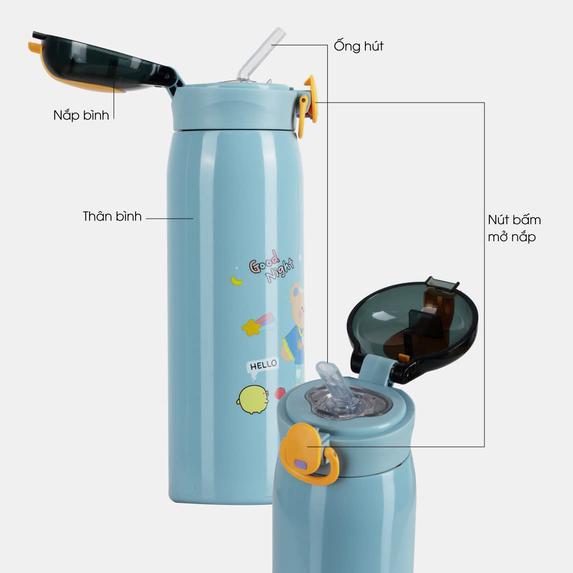 Ống hút

Nắp bình

Thân bình

Nút bấm mở nắp

Good Night

HELLO